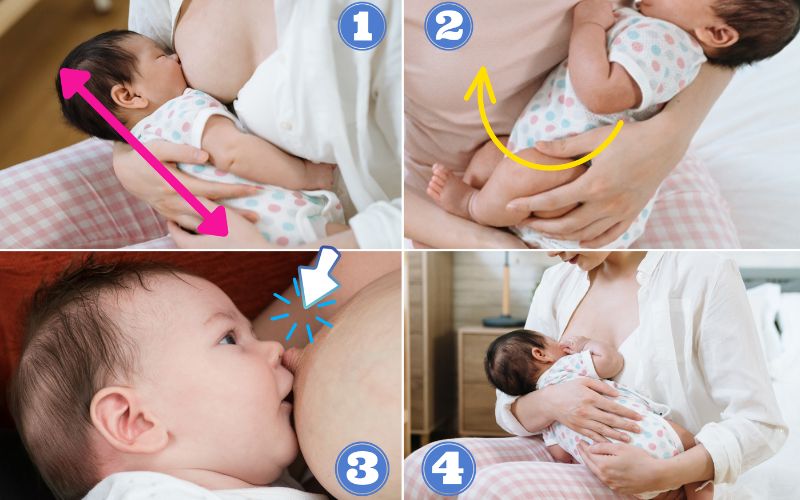 1
2
3
4